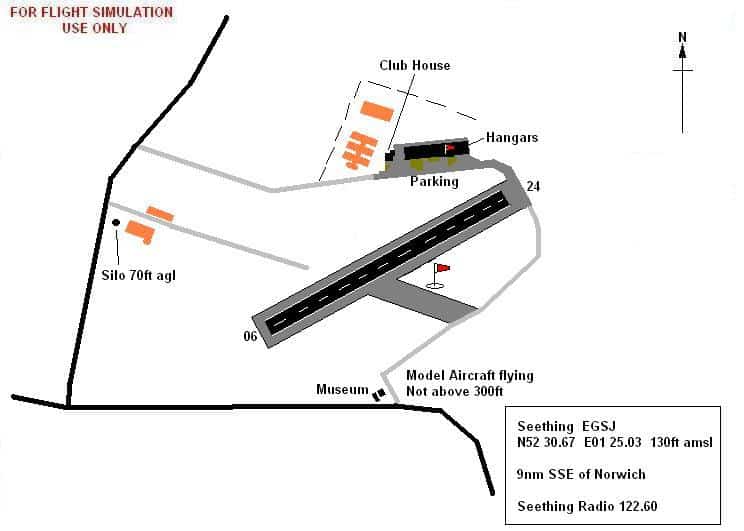 FOR FLIGHT SIMULATION
USE ONLY

N

Club House

Hangars

Parking

24

Silo 70ft agl

06

Museum

Model Aircraft flying
Not above 300ft

Seething EGSJ
N52 30.67 E01 25.03 130ft amsl

9nm SSE of Norwich

Seething Radio 122.60