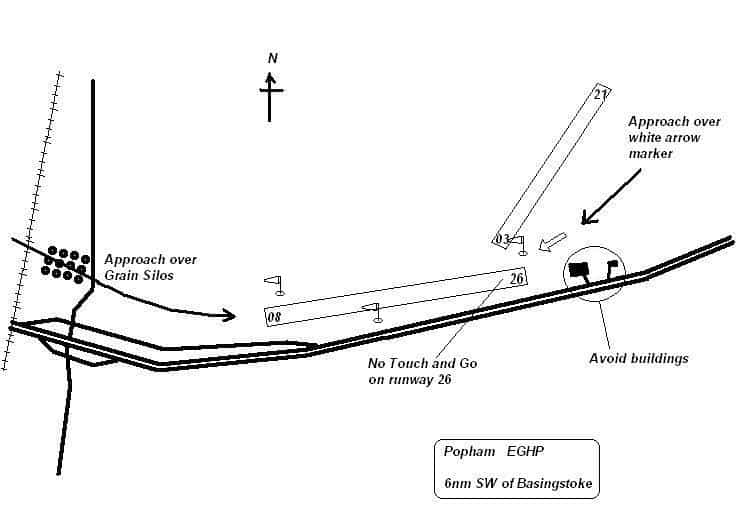 N

21

Approach over white arrow marker

03

Approach over Grain Silos

26

08

No Touch and Go on runway 26

Avoid buildings

Popham EGHP

6nm SW of Basingstoke