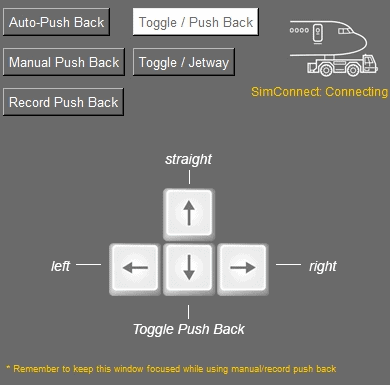 Auto-Push Back

Toggle / Push Back

Manual Push Back

Toggle / Jetway

Record Push Back

SimConnect: Connecting

straight

left

right

Toggle Push Back

* Remember to keep this window focused while using manual/record push back