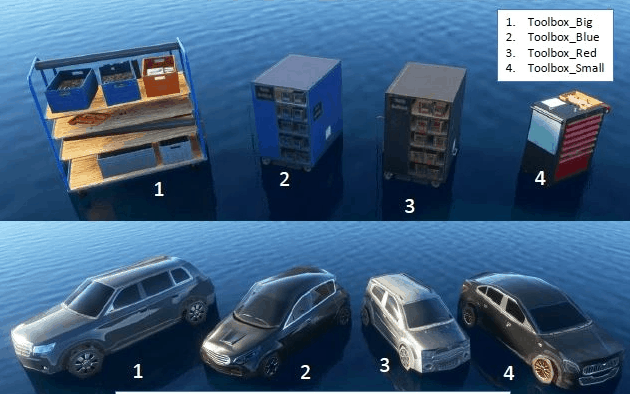 1. Toolbox_Big
2. Toolbox_Blue
3. Toolbox_Red
4. Toolbox_Small

1

2

3

4

1

2

3

4